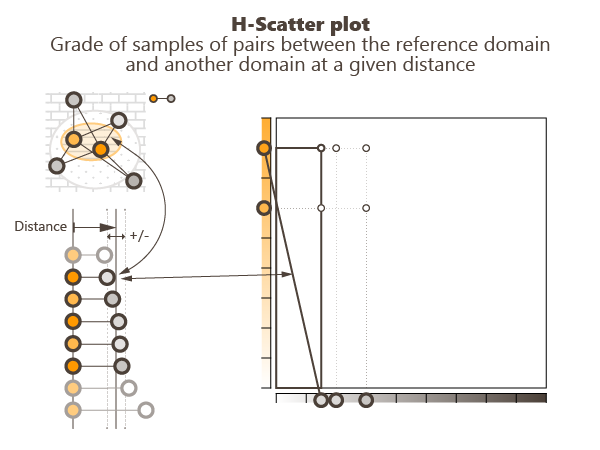 H-Scatter plot
Grade of samples of pairs between the reference domain and another domain at a given distance

Distance

+/-